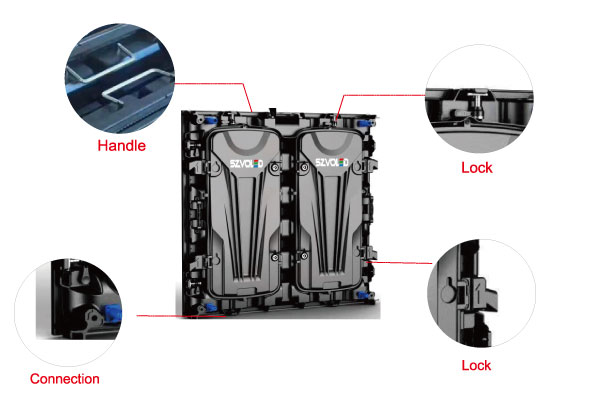 Handle

SZVOLED

SZVOLED

Lock

Lock

Connection